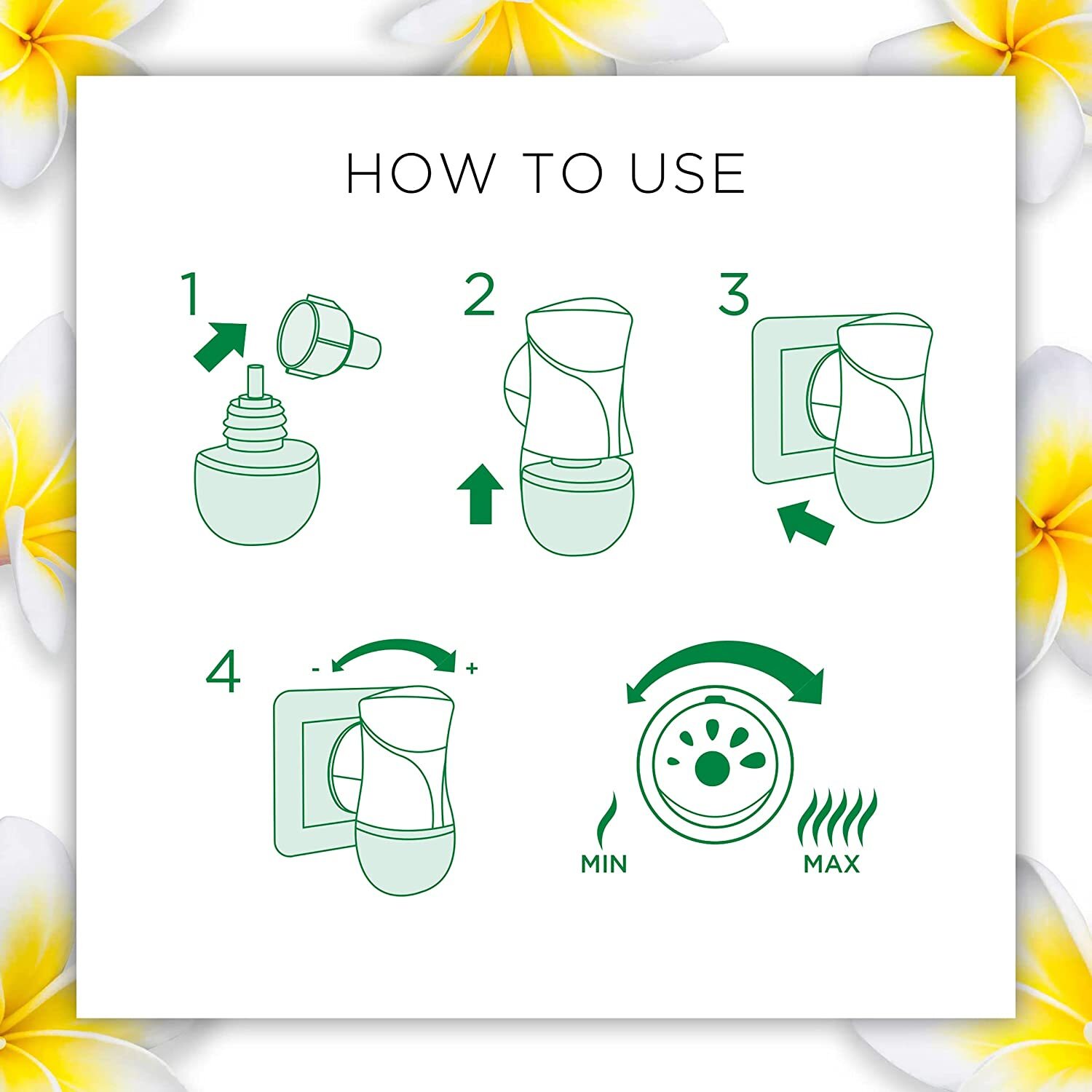 HOW TO USE

1

2

3

4

-

+

MIN

MAX